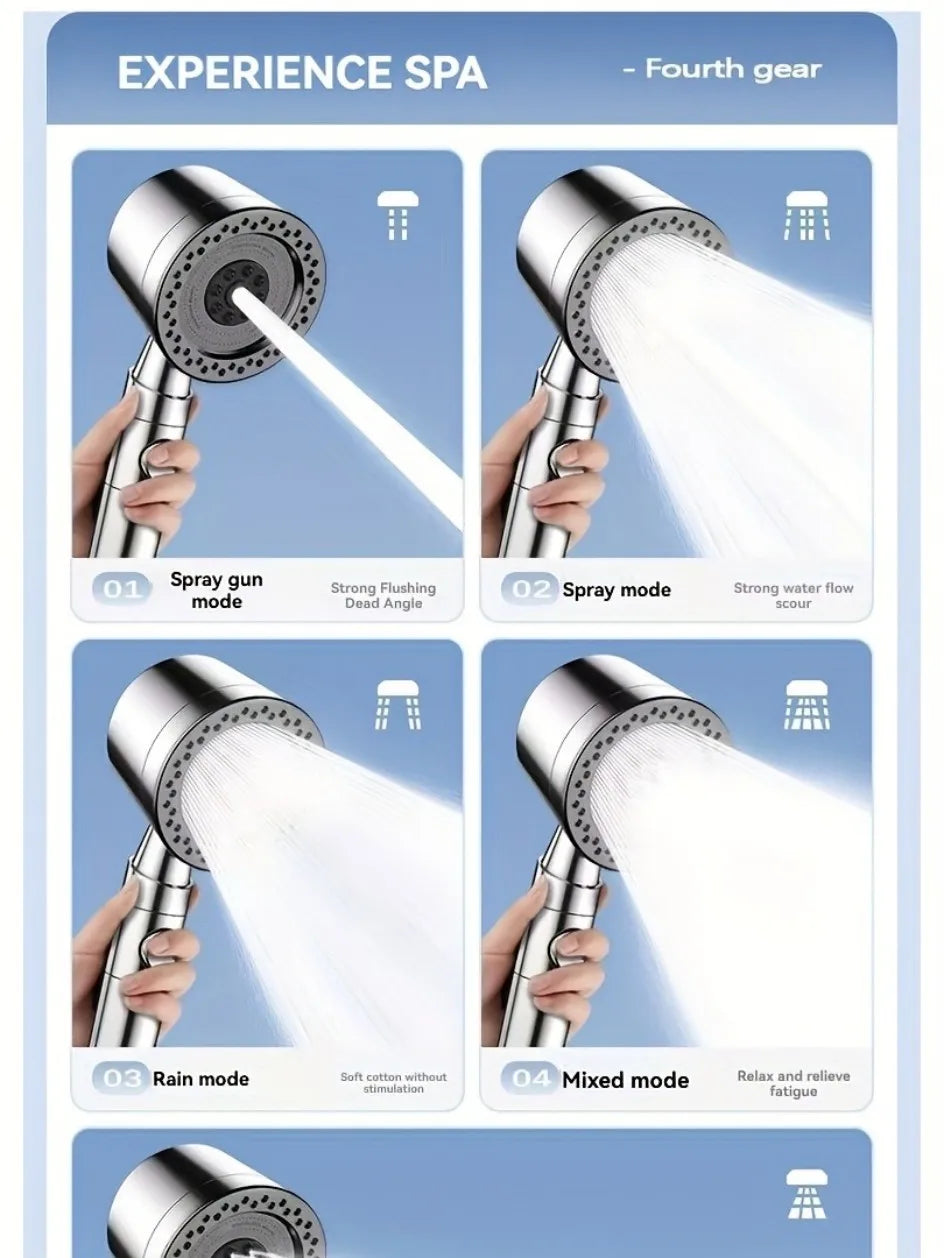 EXPERIENCE SPA - Fourth gear

01 Spray gun mode

Strong Flushing Dead Angle

02 Spray mode

Strong water flow scour

03 Rain mode

Soft cotton without stimulation

04 Mixed mode

Relax and relieve fatigue